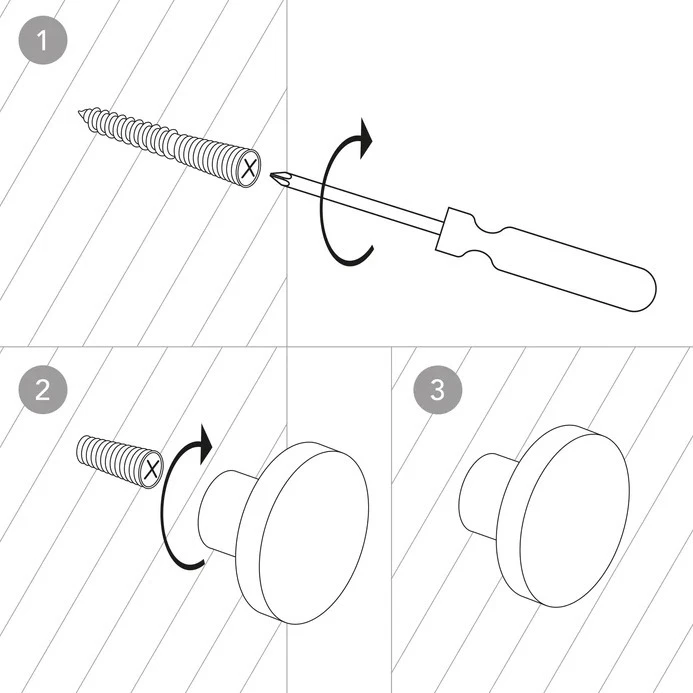 1

2

3